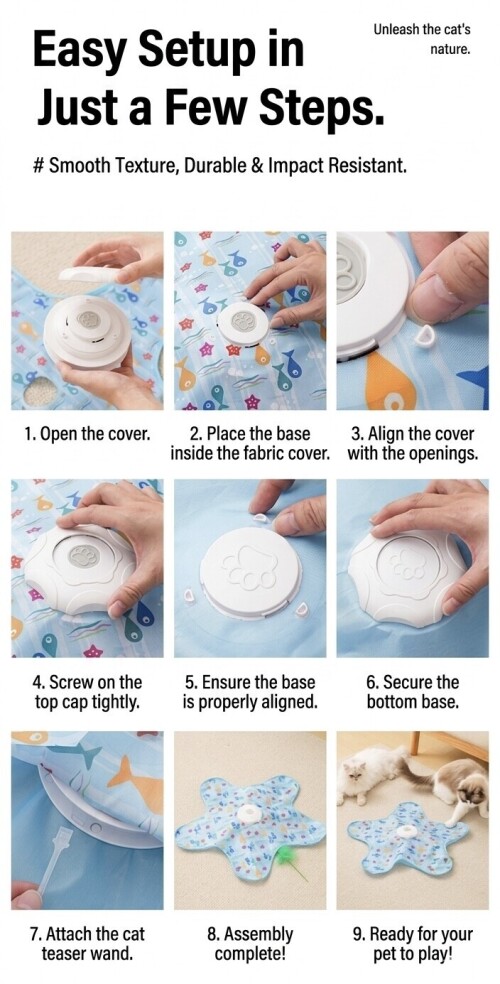 Easy Setup in Just a Few Steps.

Unleash the cat's nature.

# Smooth Texture, Durable & Impact Resistant.

1. Open the cover.

2. Place the base inside the fabric cover.

3. Align the cover with the openings.

4. Screw on the top cap tightly.

5. Ensure the base is properly aligned.

6. Secure the bottom base.

7. Attach the cat teaser wand.

8. Assembly complete!

9. Ready for your pet to play!